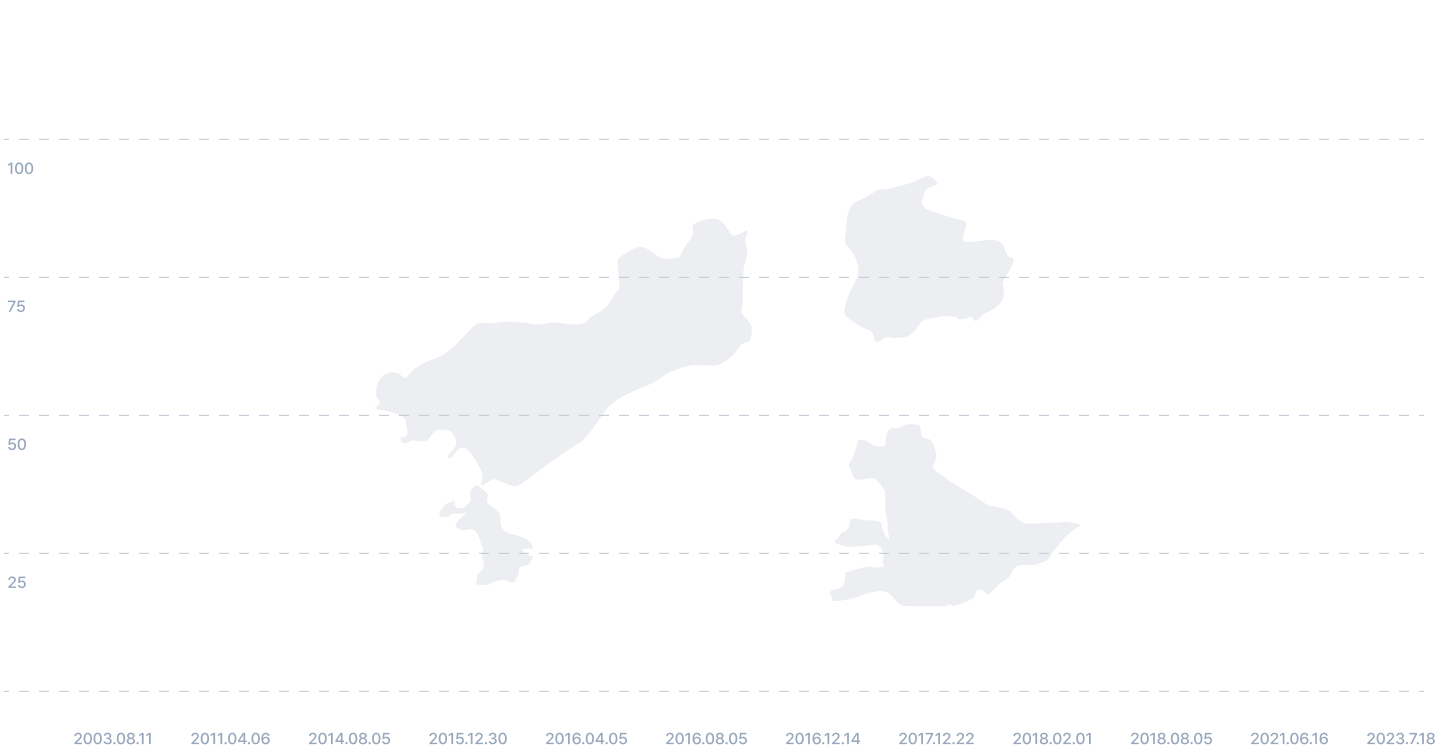 100

75

50

25

2003.08.11 2011.04.06 2014.08.05 2015.12.30 2016.04.05 2016.08.05 2016.12.14 2017.12.22 2018.02.01 2018.08.05 2021.06.16 2023.7.18