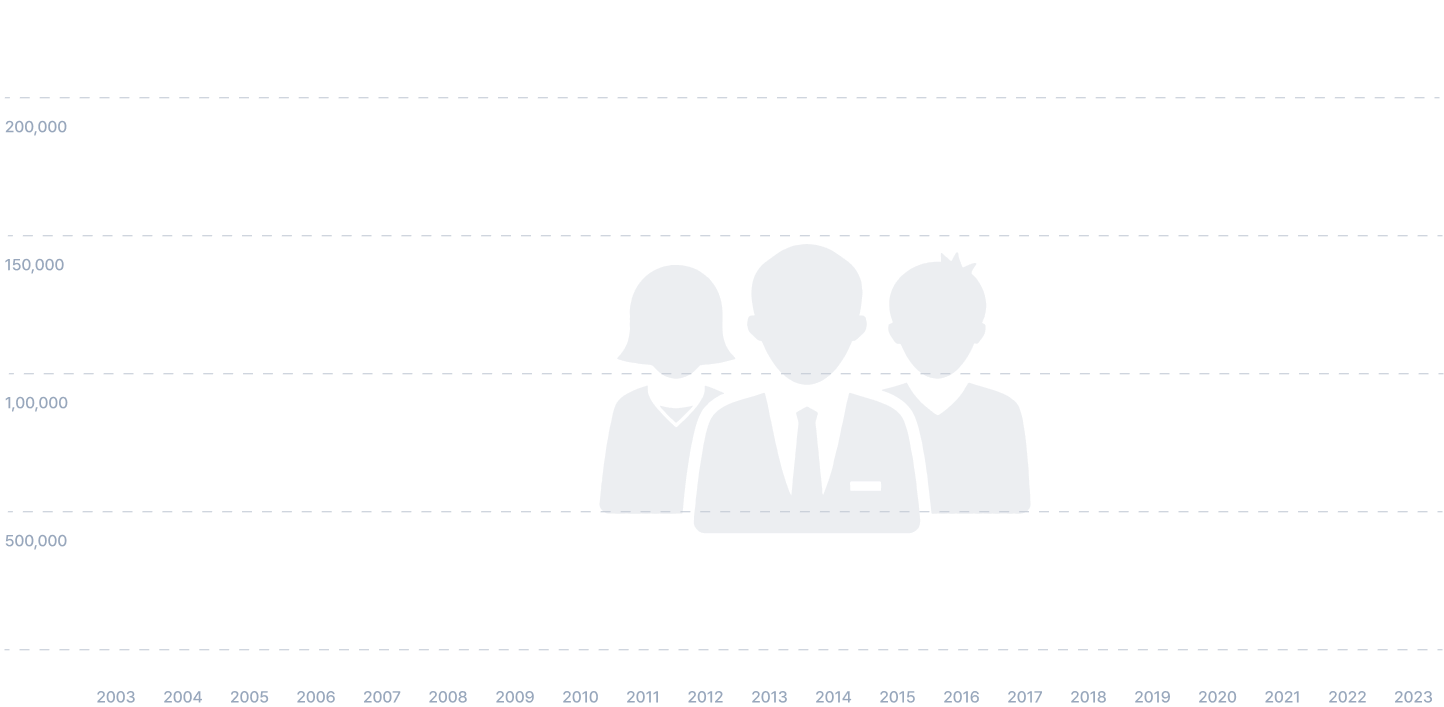 200,000

150,000

1,00,000

500,000

2003 2004 2005 2006 2007 2008 2009 2010 2011 2012 2013 2014 2015 2016 2017 2018 2019 2020 2021 2022 2023