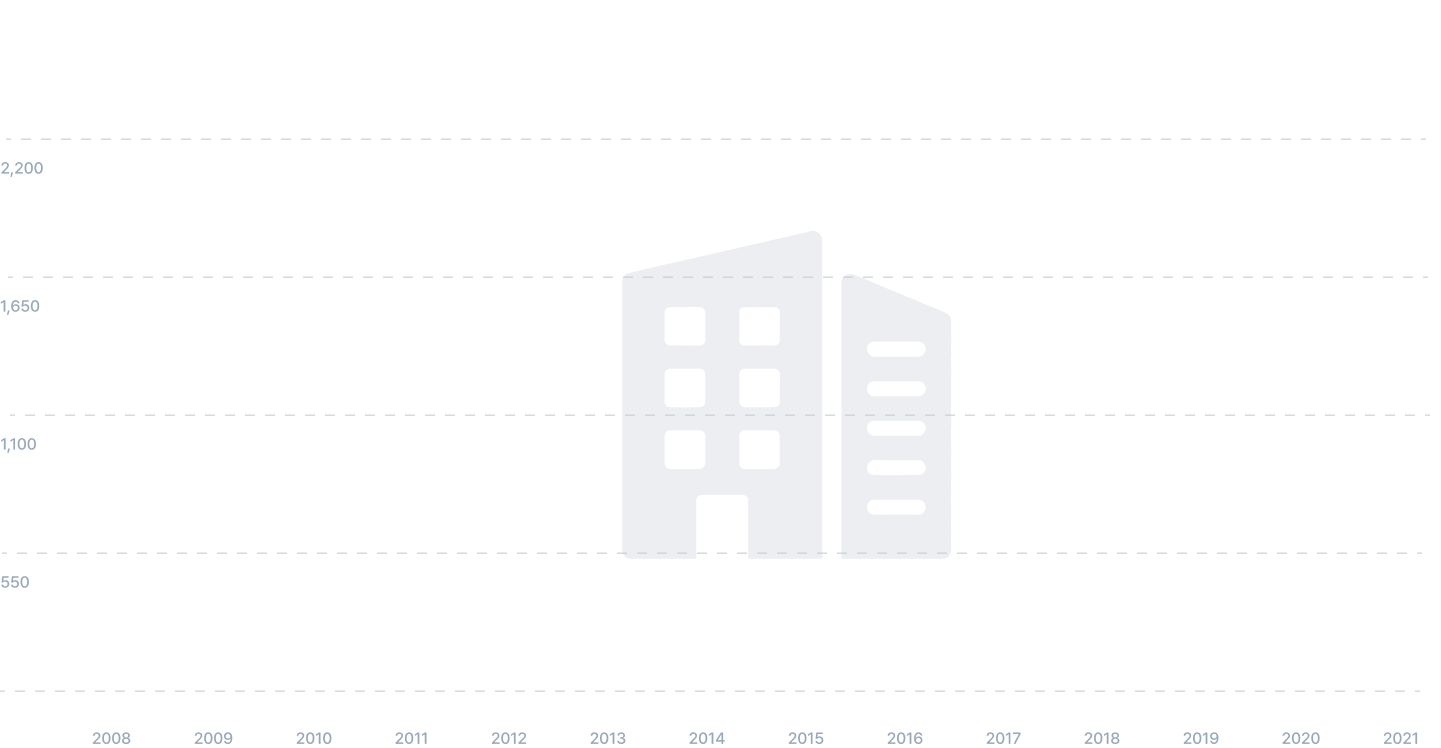 2,200

1,650

1,100

550

2008 2009 2010 2011 2012 2013 2014 2015 2016 2017 2018 2019 2020 2021